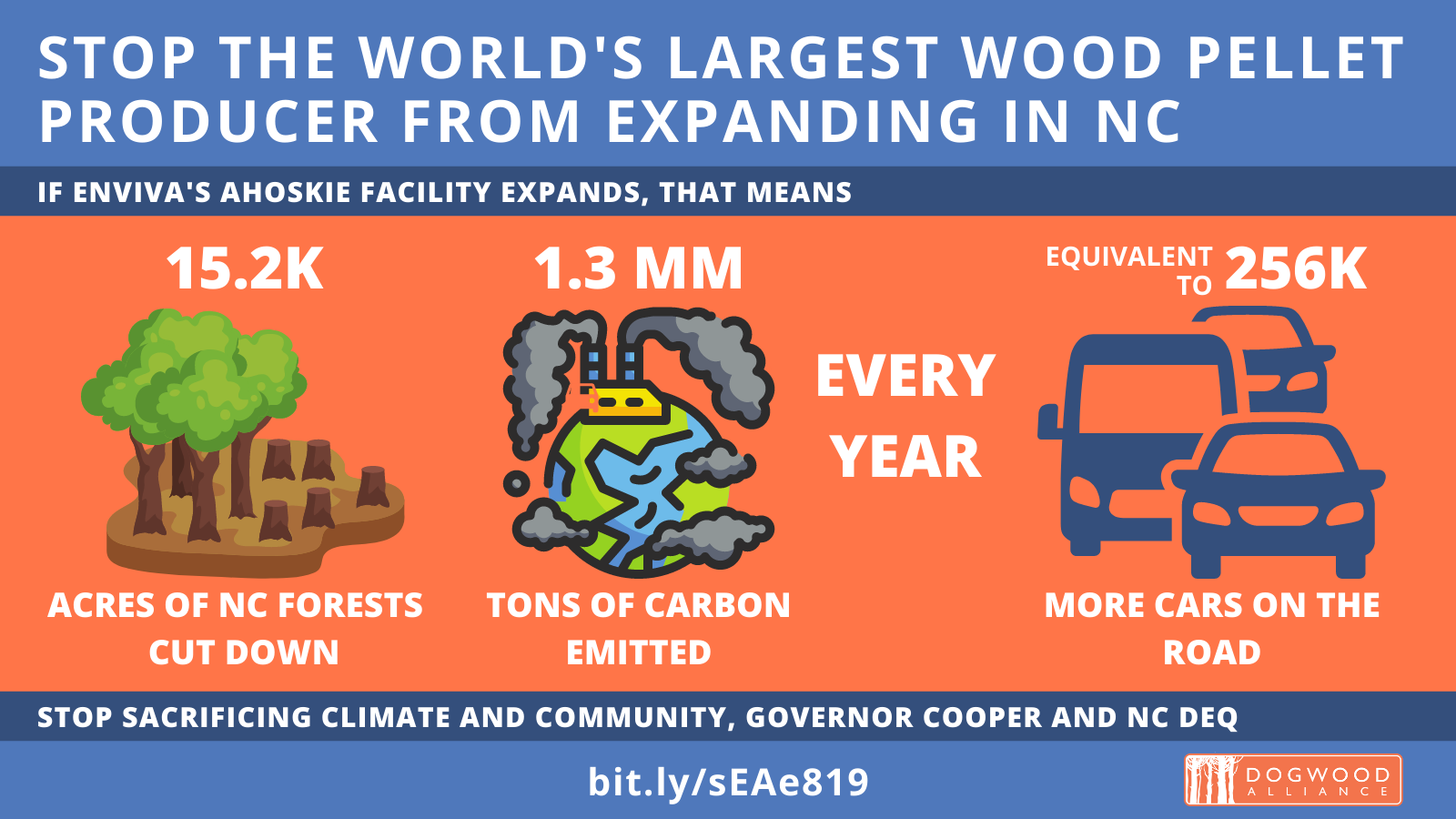 STOP THE WORLD'S LARGEST WOOD PELLET PRODUCER FROM EXPANDING IN NC

IF ENVIVA'S AHOSKIE FACILITY EXPANDS, THAT MEANS

15.2K

ACRES OF NC FORESTS CUT DOWN

1.3 MM

TONS OF CARBON EMITTED

EVERY YEAR

EQUIVALENT TO 256K

MORE CARS ON THE ROAD

STOP SACRIFICING CLIMATE AND COMMUNITY, GOVERNOR COOPER AND NC DEQ

bit.ly/sEAe819

DOGWOOD ALLIANCE